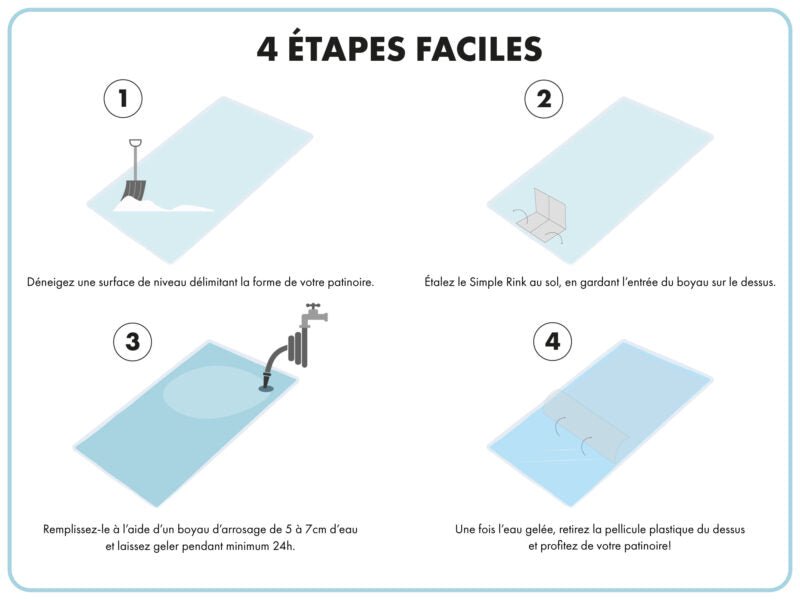 4 ÉTAPES FACILES

1

Déneigez une surface de niveau délimitant la forme de votre patinoire.

2

Étalez le Simple Rink au sol, en gardant l'entrée du boyau sur le dessus.

3

Remplissez-le à l'aide d'un boyau d'arrosage de 5 à 7cm d'eau et laissez geler pendant minimum 24h.

4

Une fois l'eau gelée, retirez la pellicule plastique du dessus et profitez de votre patinoire!